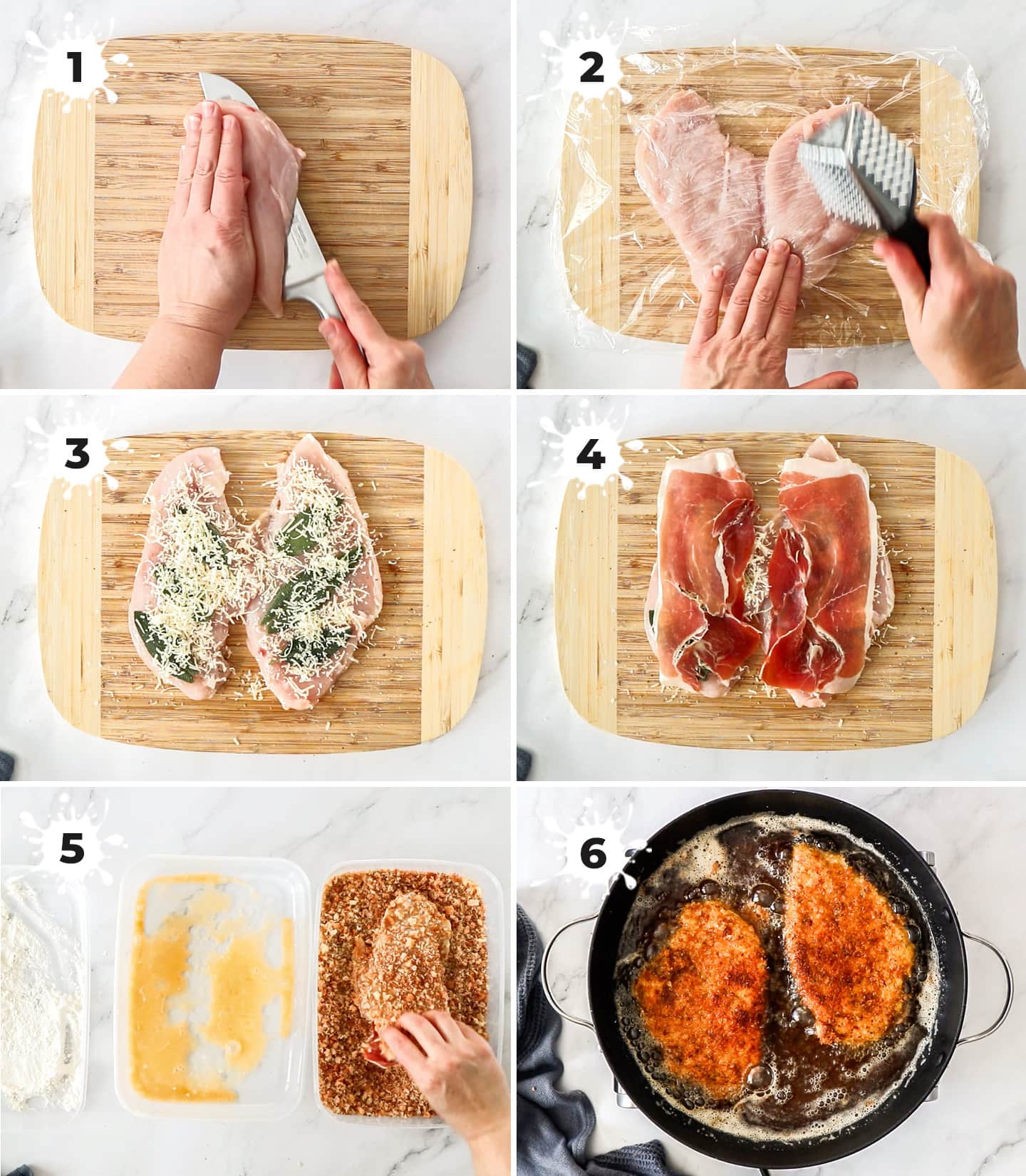 1

2

3

4

5

6